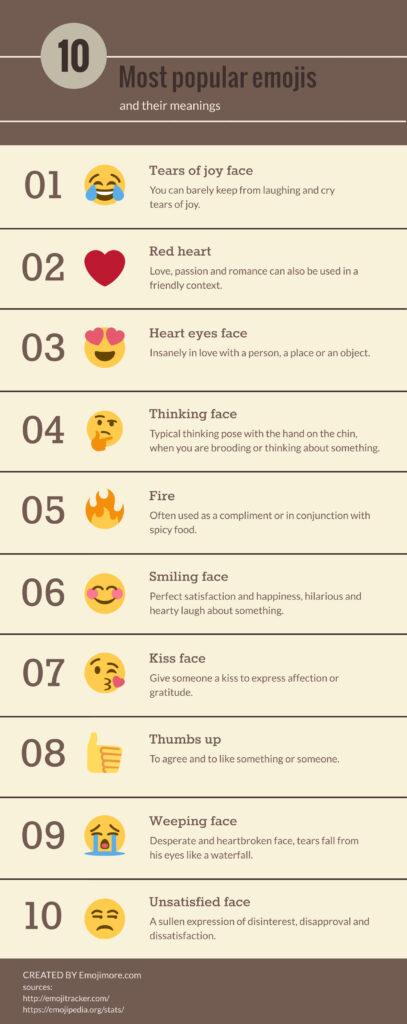 10

Most popular emojis

and their meanings

01

Tears of joy face

You can barely keep from laughing and cry tears of joy.

02

Red heart

Love, passion and romance can also be used in a friendly context.

03

Heart eyes face

Insanely in love with a person, a place or an object.

04

Thinking face

Typical thinking pose with the hand on the chin, when you are brooding or thinking about something.

05

Fire

Often used as a compliment or in conjunction with spicy food.

06

Smiling face

Perfect satisfaction and happiness, hilarious and hearty laugh about something.

07

Kiss face

Give someone a kiss to express affection or gratitude.

08

Thumbs up

To agree and to like something or someone.

09

Weeping face

Desperate and heartbroken face, tears fall from his eyes like a waterfall.

10

Unsatisfied face

A sullen expression of disinterest, disapproval and dissatisfaction.

CREATED BY Emojimore.com
sources:
http://emojitracker.com/
https://emojipedia.org/stats/